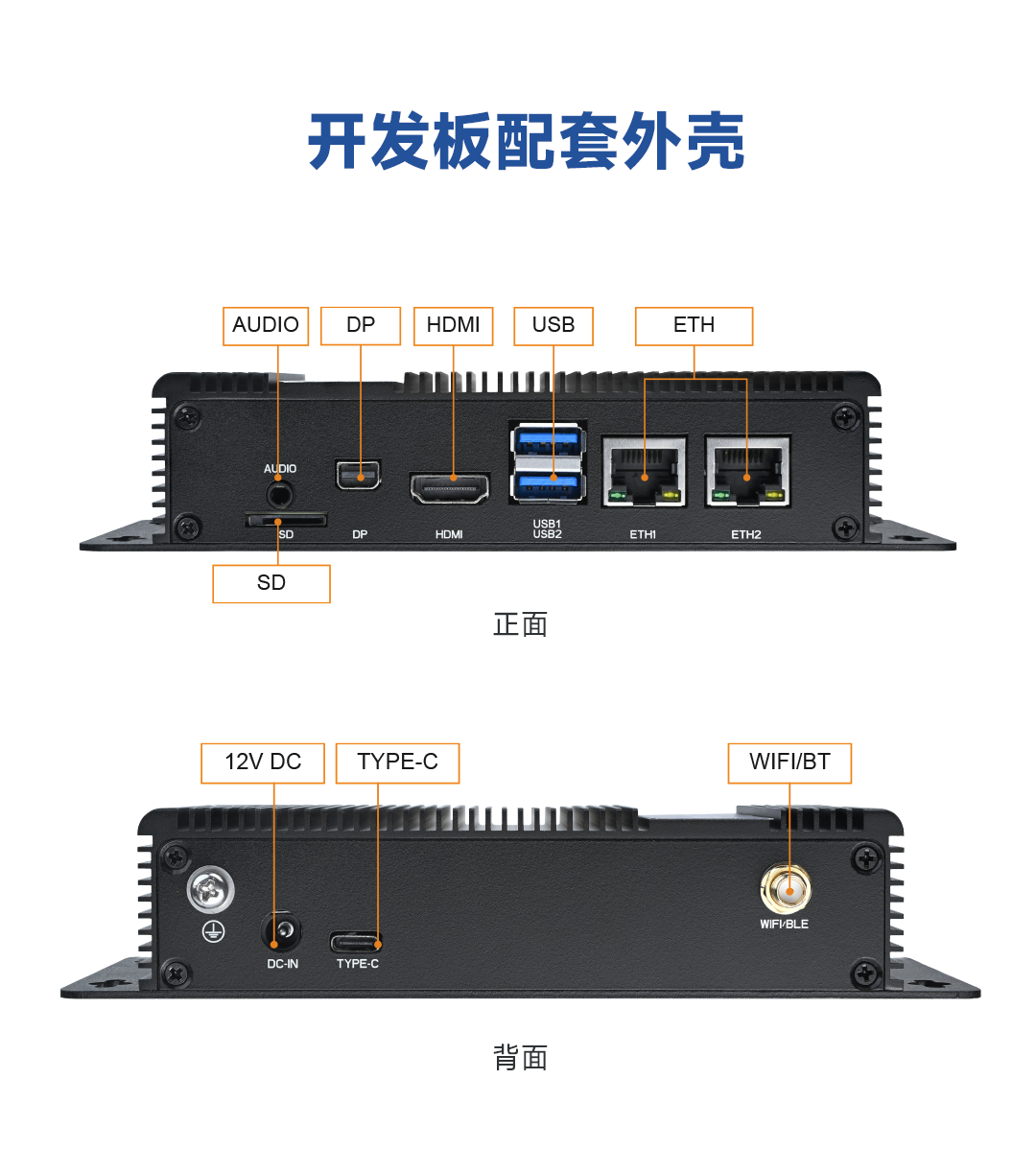 开发板配套外壳

AUDIO
DP
HDMI
USB
ETH

AUDIO
SD
DP
HDMI
USB1
USB2
ETH1
ETH2

SD

正面

12V DC
TYPE-C
WIFI/BT

DC-IN
TYPE-C
WIFI/BLE

背面